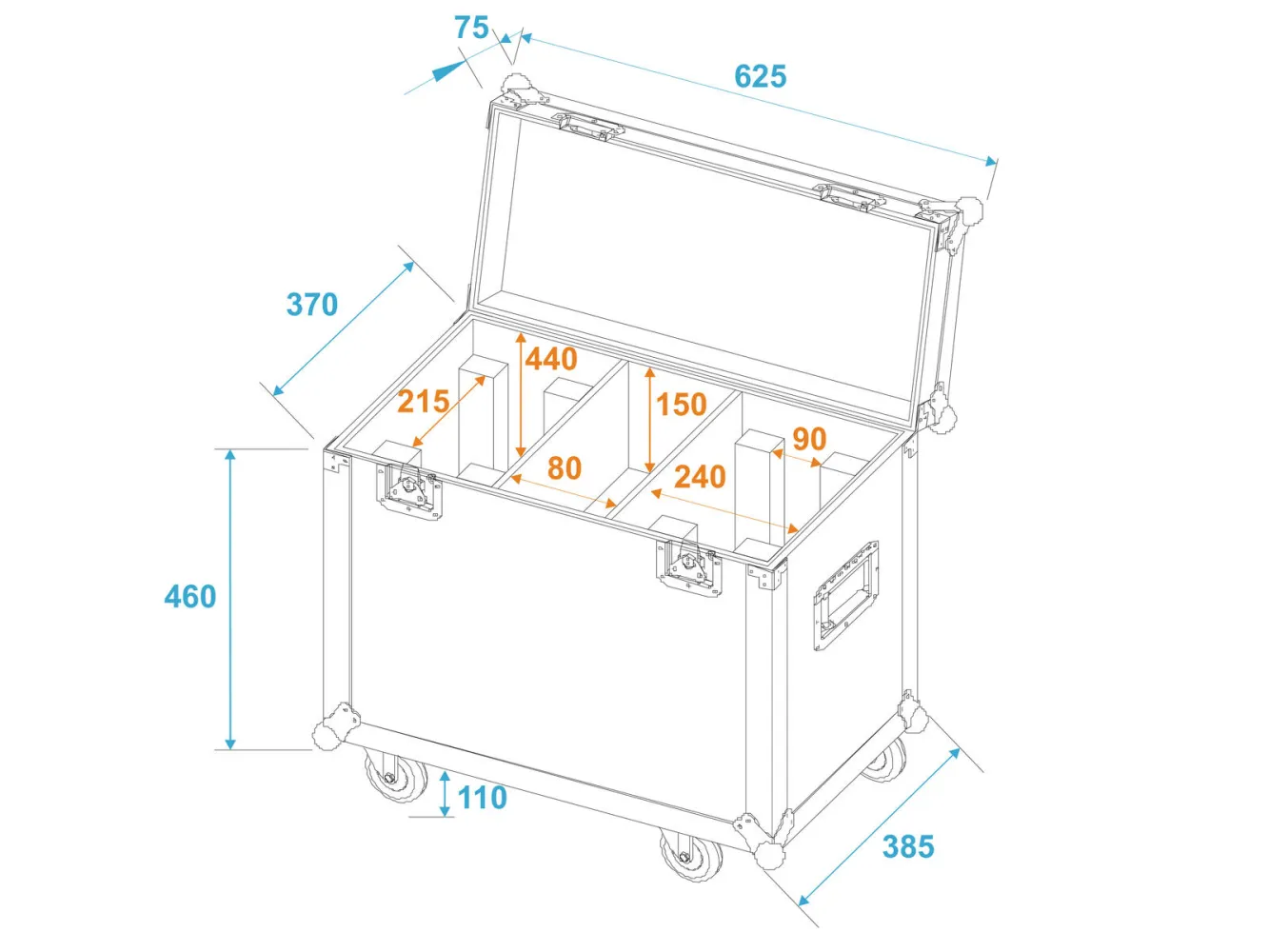 75
625
370
440
215
150
90
80
240
460
110
385