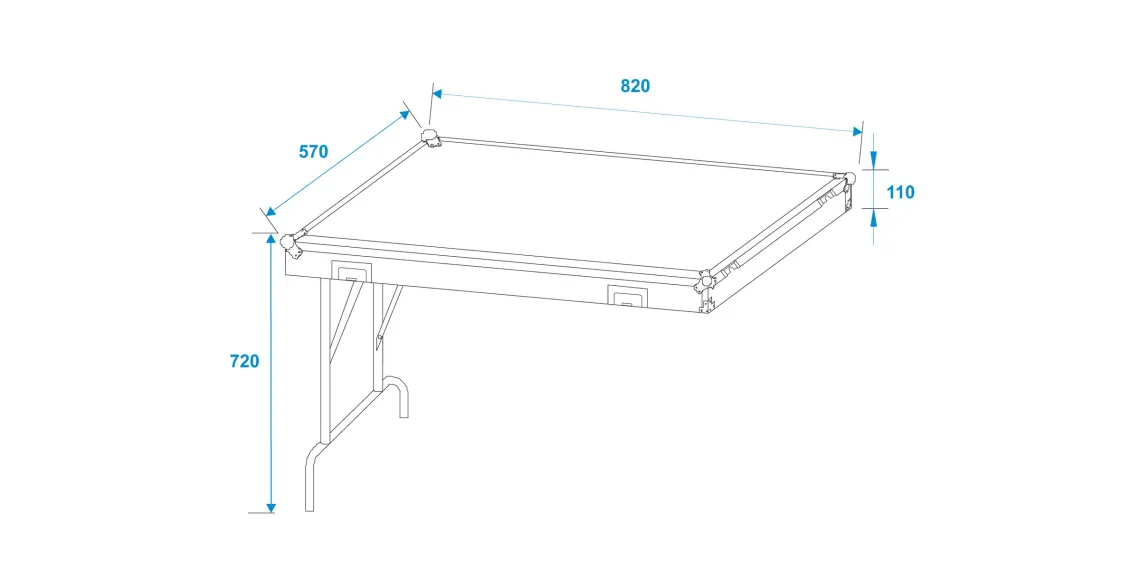 820

570

110

720