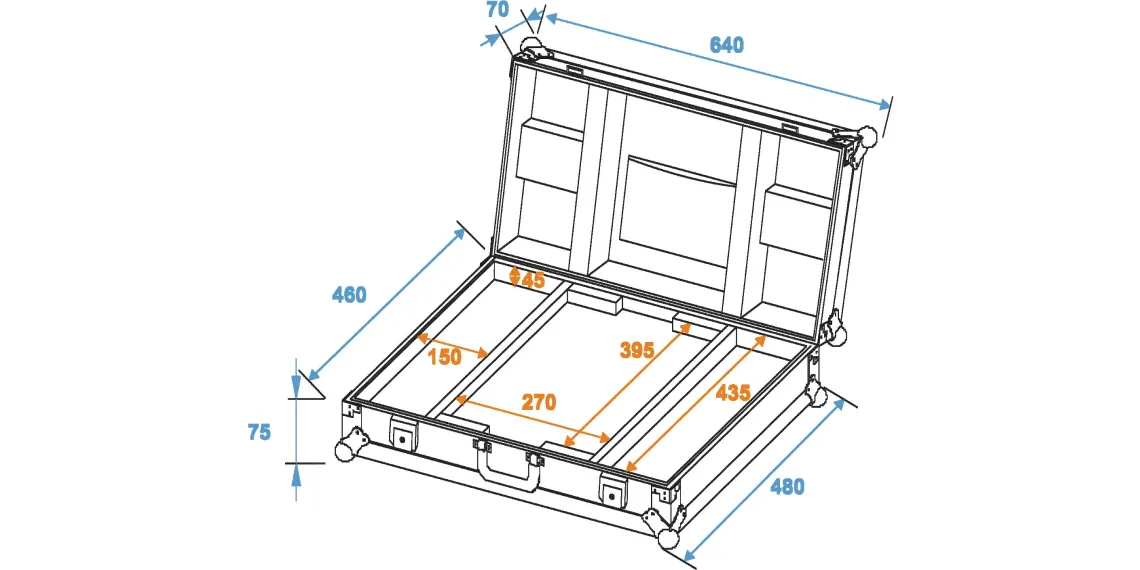 70
640
460
45
150
395
270
435
75
480