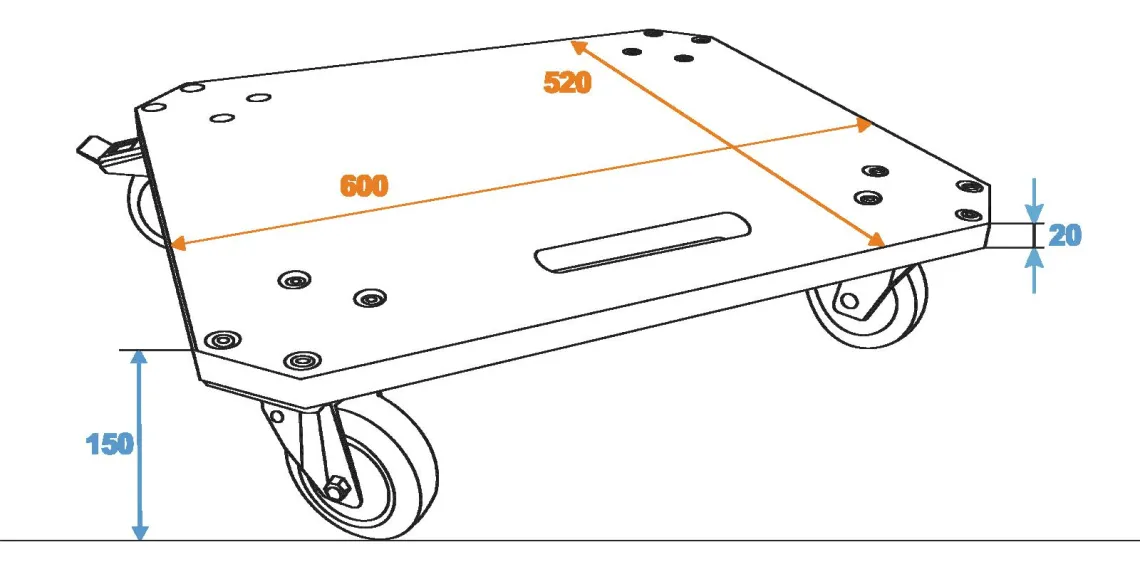 520

600

20

150