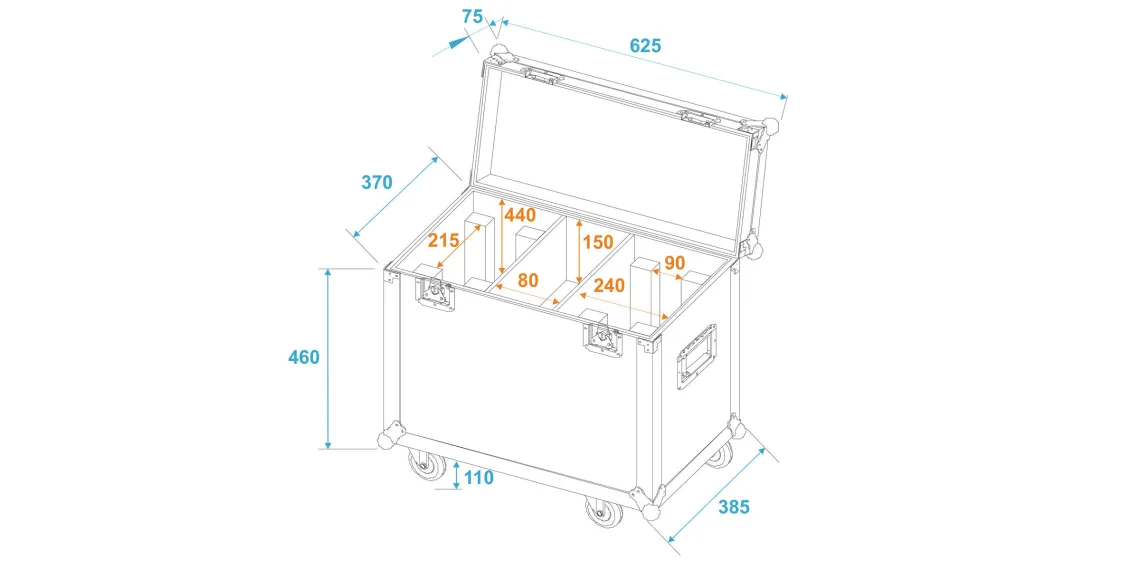 75
625
370
440
215
150
80
90
240
460
110
385