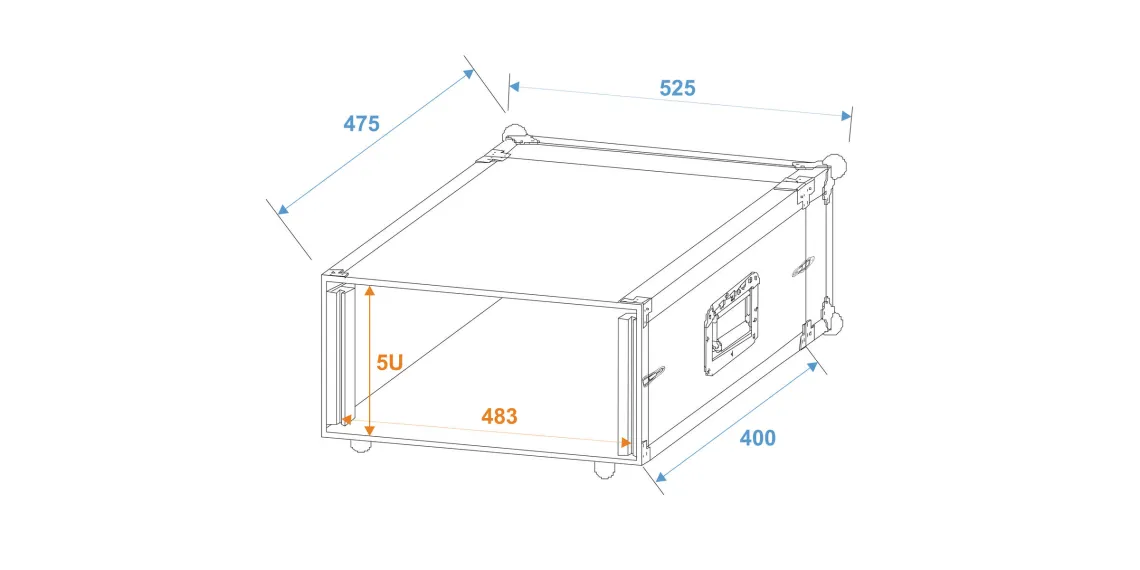 475

525

5U

483

400