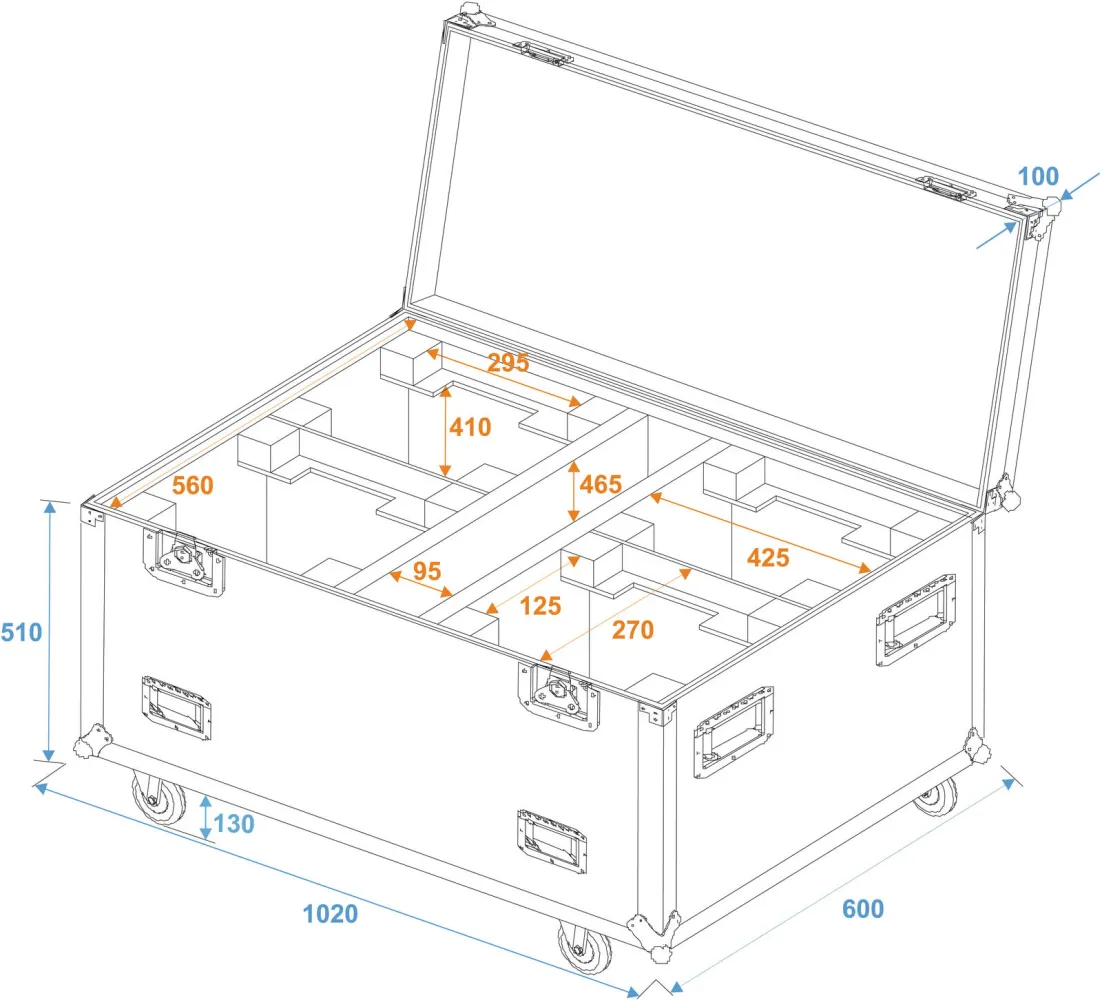 100
295
410
560
465
425
95
125
270
510
130
1020
600